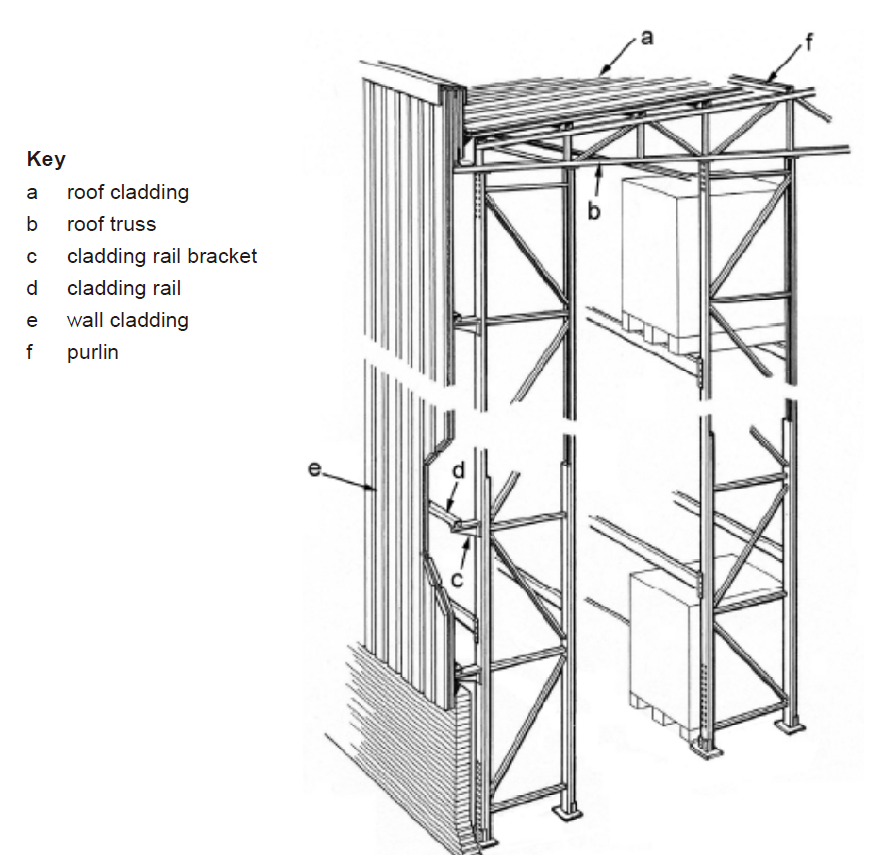 Key

a roof cladding
b roof truss
c cladding rail bracket
d cladding rail
e wall cladding
f purlin

a
f
b
e
d
c