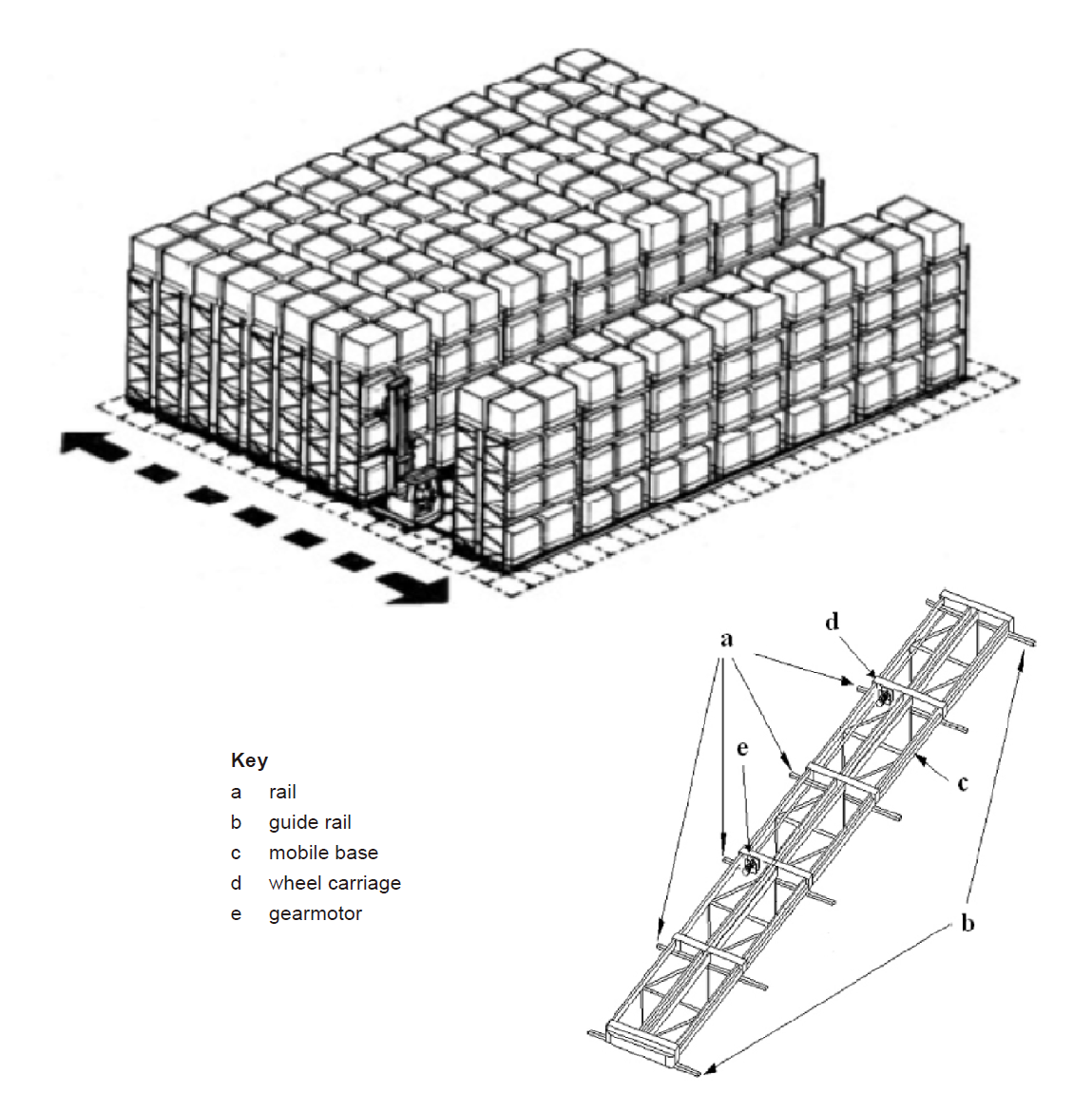 a
d
e
c
b

Key
a rail
b guide rail
c mobile base
d wheel carriage
e gearmotor