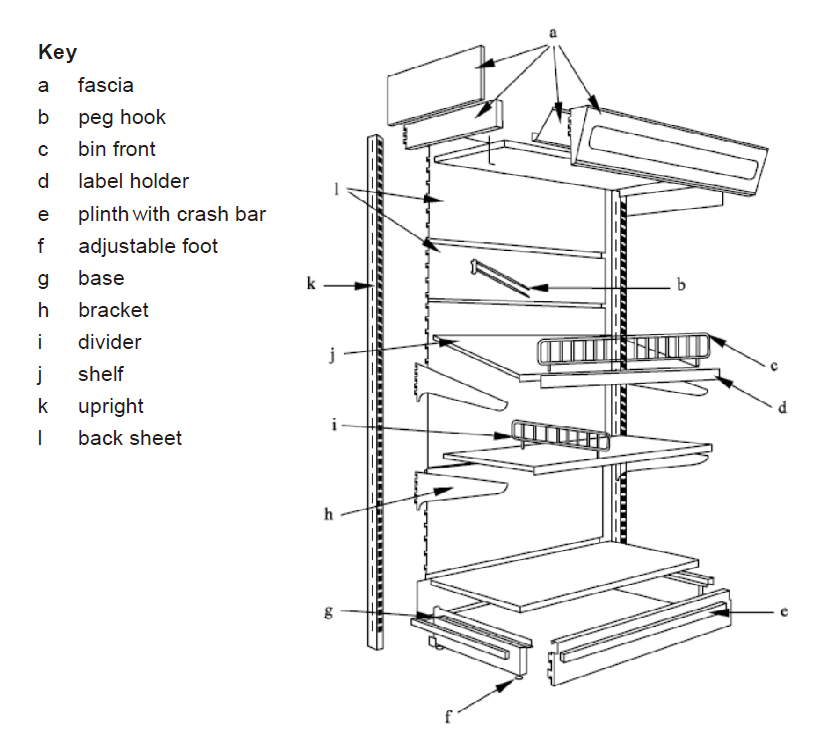 Key

a fascia
b peg hook
c bin front
d label holder
e plinth with crash bar
f adjustable foot
g base
h bracket
i divider
j shelf
k upright
l back sheet

a
l
k
b
j
c
d
i
h
g
e
f