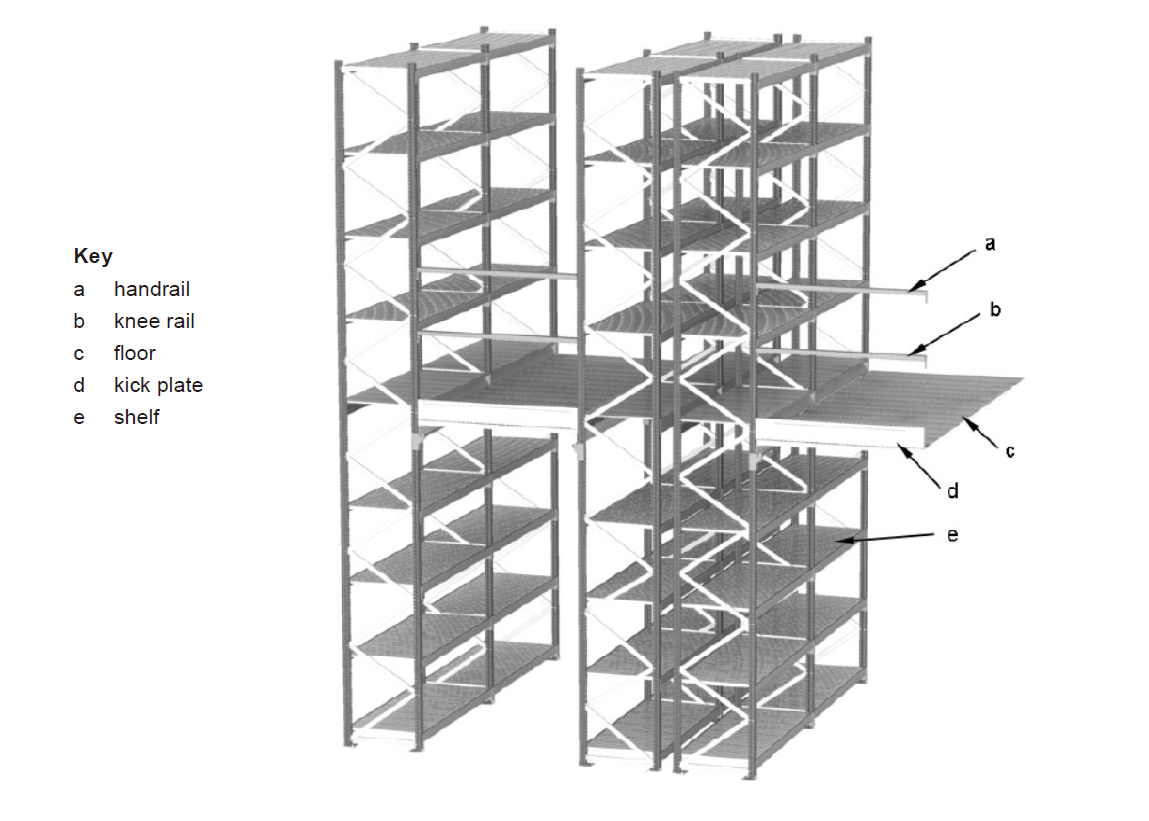 Key
a handrail
b knee rail
c floor
d kick plate
e shelf

a
b
c
d
e