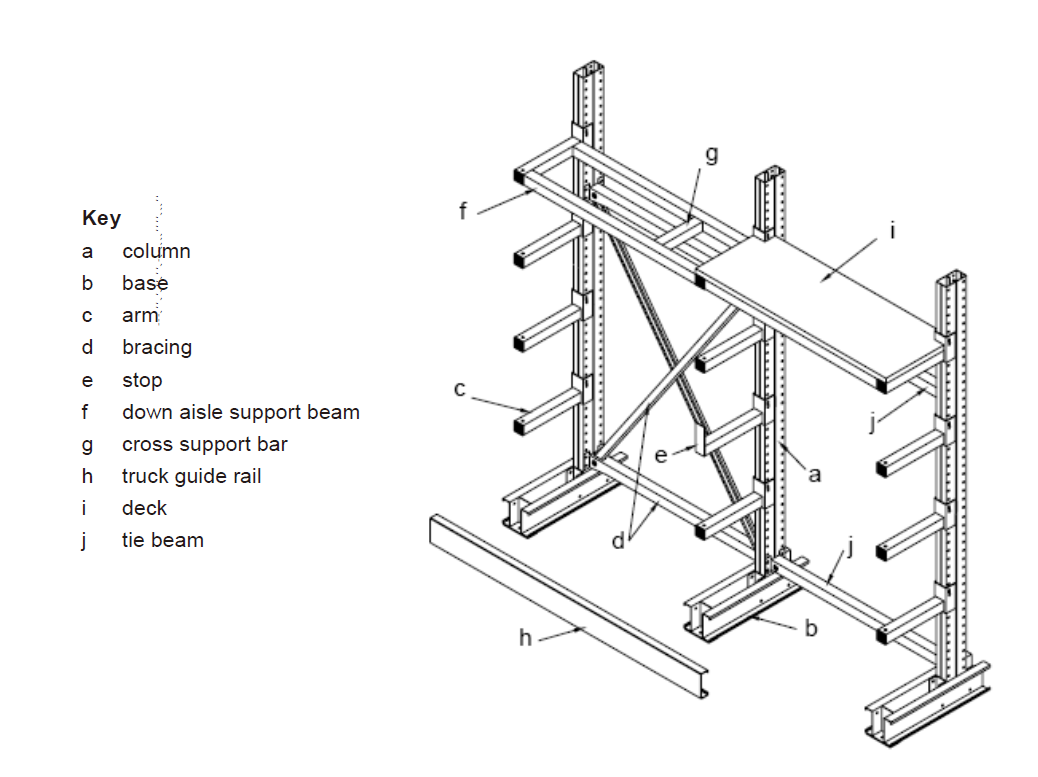 Key
a column
b base
c arm
d bracing
e stop
f down aisle support beam
g cross support bar
h truck guide rail
i deck
j tie beam

g
f
i
c
j
e
a
d
j
h
b